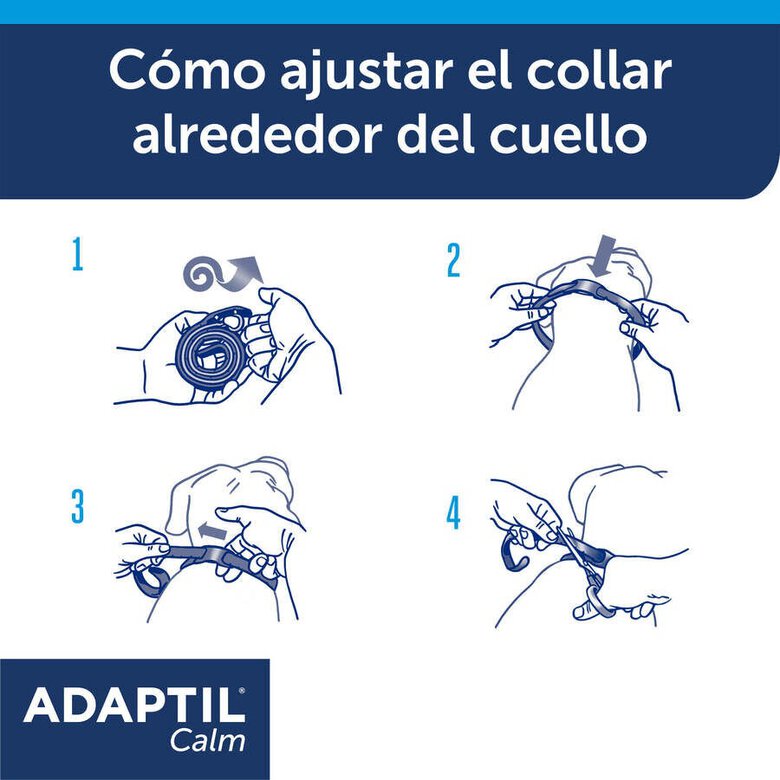 Cómo ajustar el collar alrededor del cuello

1

2

3

4

ADAPTIL®
Calm